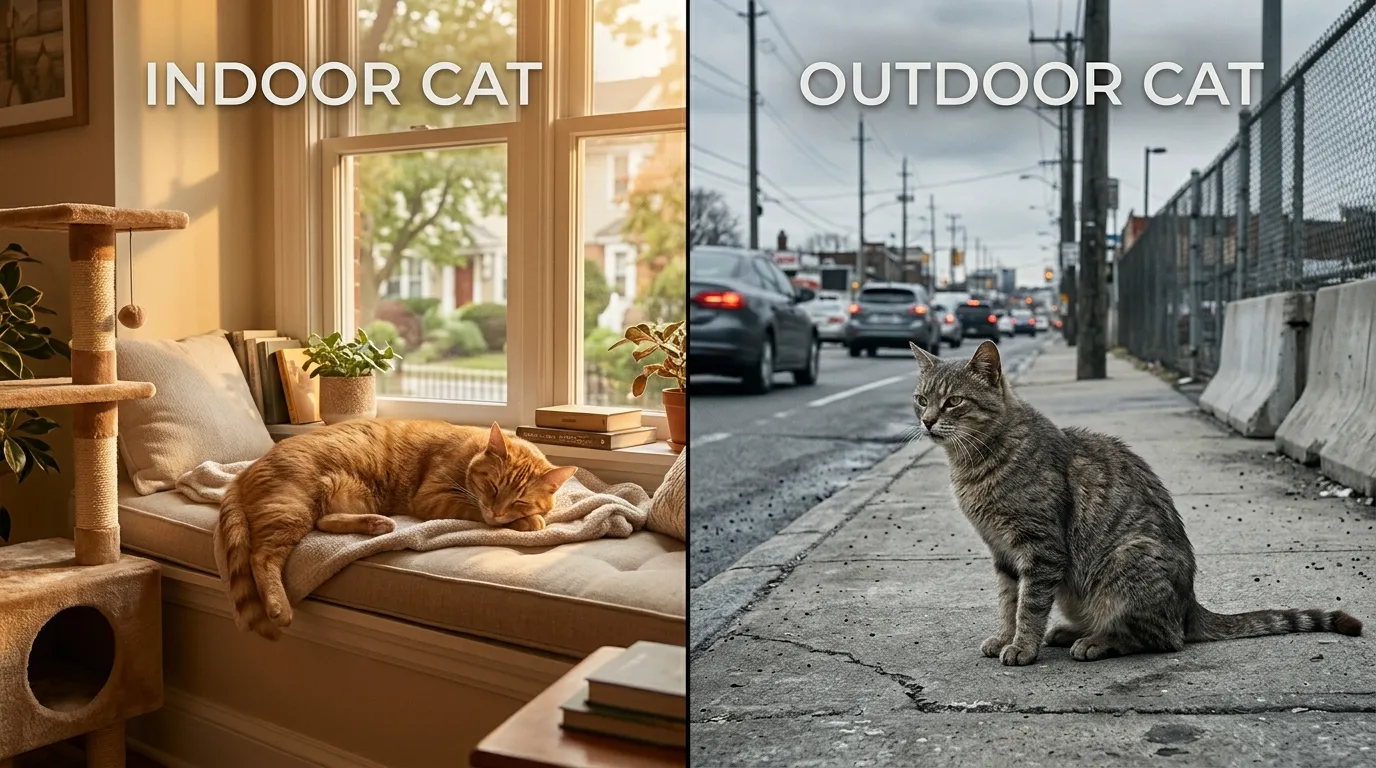 INDOOR CAT

OUTDOOR CAT