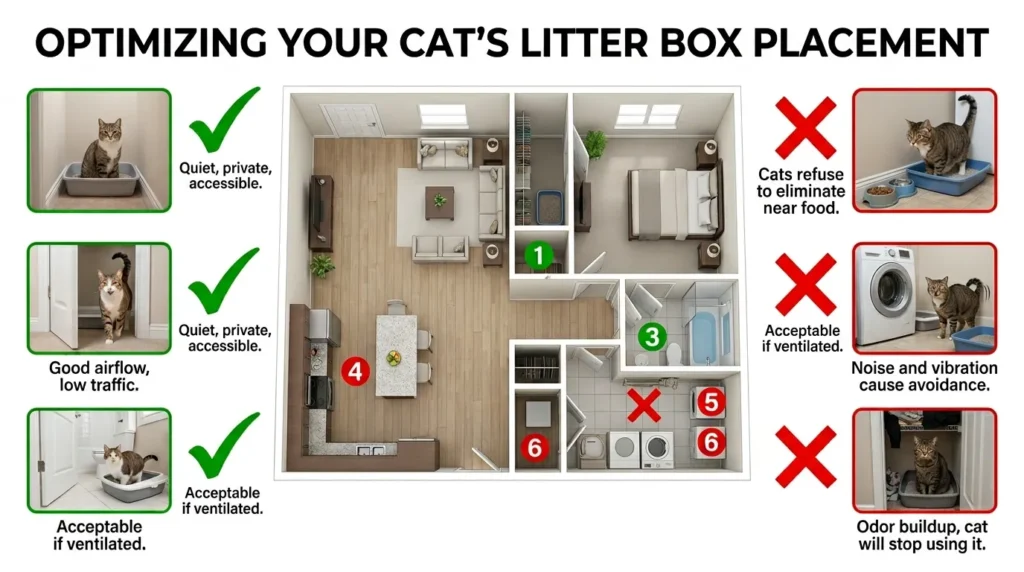 OPTIMIZING YOUR CAT'S LITTER BOX PLACEMENT

Quiet, private, accessible.

Quiet, private, accessible.

Good airflow, low traffic.

Acceptable if ventilated.

Acceptable if ventilated.

1

3

4

5

6

6

Cats refuse to eliminate near food.

Acceptable if ventilated.

Noise and vibration cause avoidance.

Odor buildup, cat will stop using it.