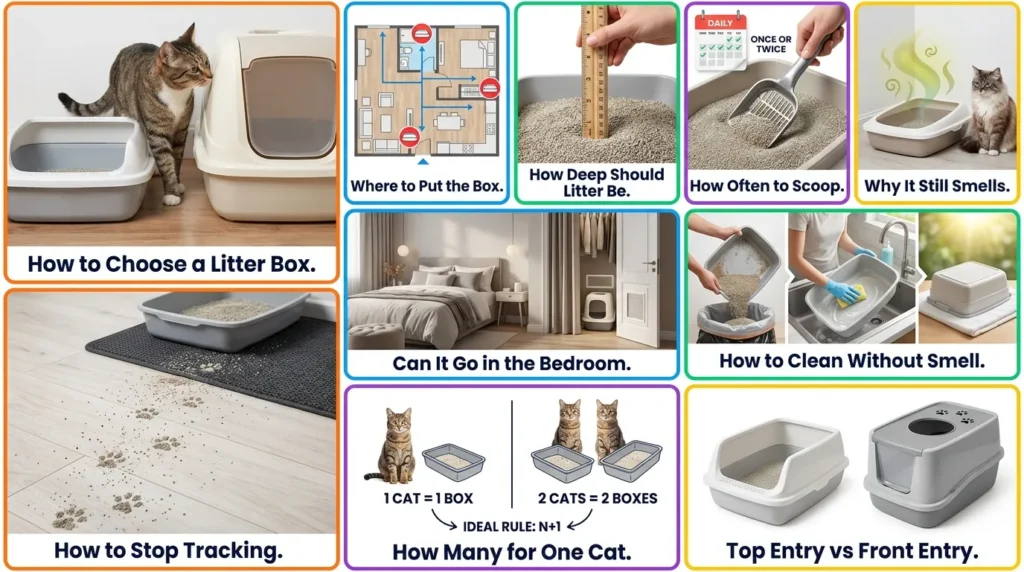 How to Choose a Litter Box.

Where to Put the Box.

How Deep Should Litter Be.

DAILY
ONCE OR TWICE
How Often to Scoop.

Why It Still Smells.

Can It Go in the Bedroom.

How to Clean Without Smell.

How to Stop Tracking.

1 CAT = 1 BOX
2 CATS = 2 BOXES
IDEAL RULE: N+1
How Many for One Cat.

Top Entry vs Front Entry.