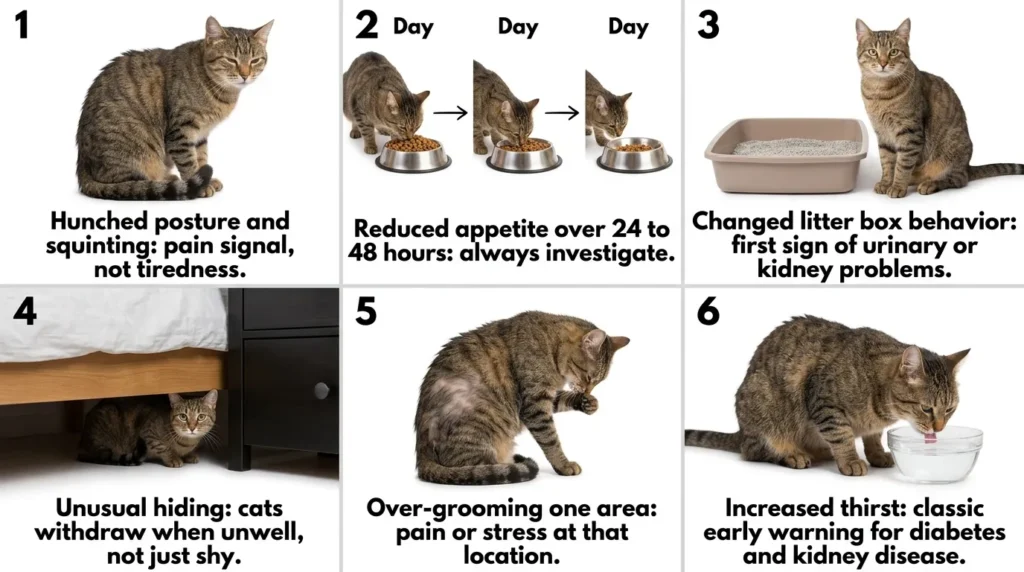 1

Hunched posture and squinting: pain signal, not tiredness.

2 Day Day Day

Reduced appetite over 24 to 48 hours: always investigate.

3

Changed litter box behavior: first sign of urinary or kidney problems.

4

Unusual hiding: cats withdraw when unwell, not just shy.

5

Over-grooming one area: pain or stress at that location.

6

Increased thirst: classic early warning for diabetes and kidney disease.