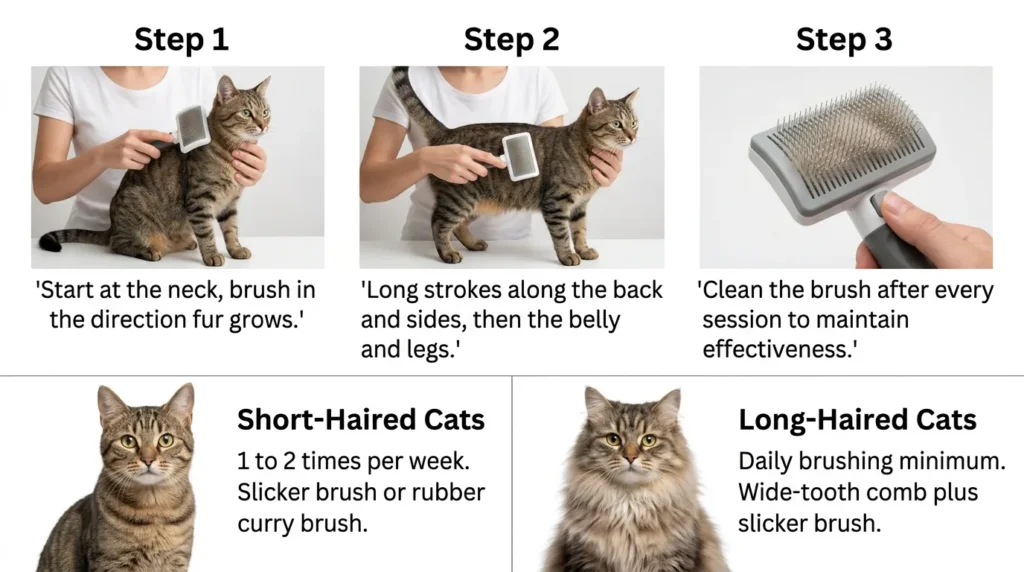 Step 1

'Start at the neck, brush in the direction fur grows.'

Step 2

'Long strokes along the back and sides, then the belly and legs.'

Step 3

'Clean the brush after every session to maintain effectiveness.'

Short-Haired Cats

1 to 2 times per week. Slicker brush or rubber curry brush.

Long-Haired Cats

Daily brushing minimum. Wide-tooth comb plus slicker brush.