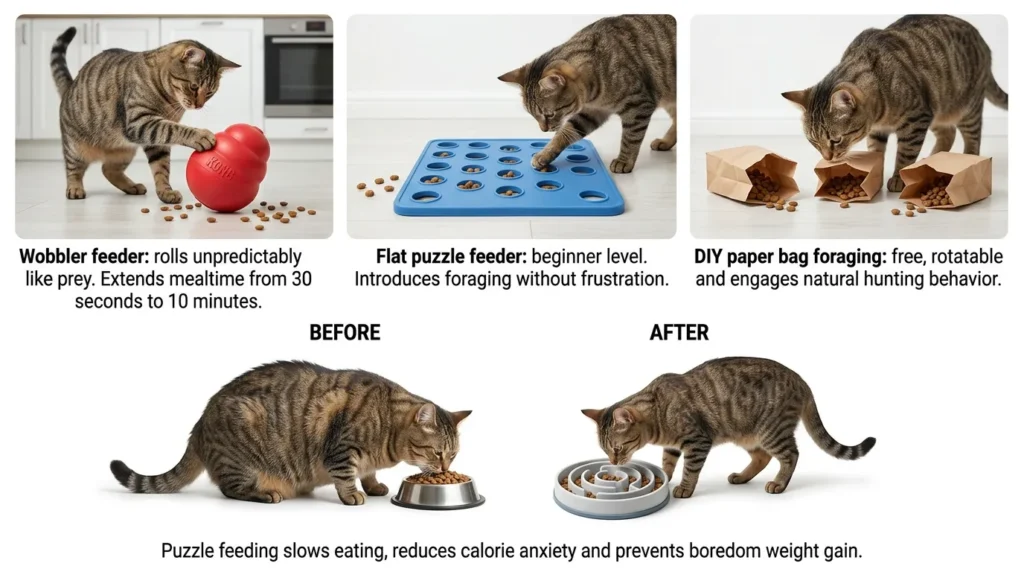 KONG

Wobbler feeder: rolls unpredictably like prey. Extends mealtime from 30 seconds to 10 minutes.

Flat puzzle feeder: beginner level. Introduces foraging without frustration.

DIY paper bag foraging: free, rotatable and engages natural hunting behavior.

BEFORE

AFTER

Puzzle feeding slows eating, reduces calorie anxiety and prevents boredom weight gain.