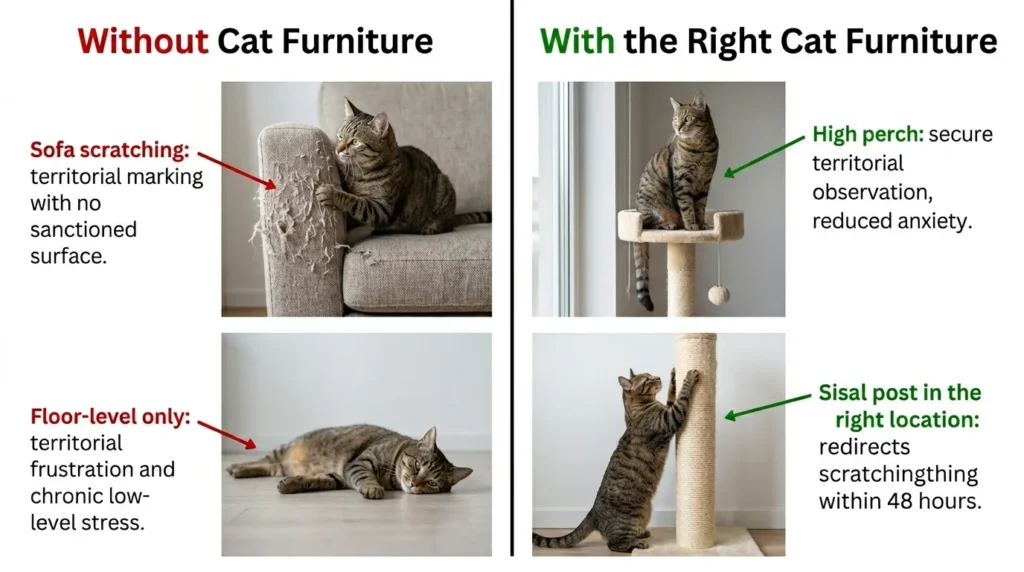 Without Cat Furniture

Sofa scratching: territorial marking with no sanctioned surface.

Floor-level only: territorial frustration and chronic low-level stress.

With the Right Cat Furniture

High perch: secure territorial observation, reduced anxiety.

Sisal post in the right location: redirects scratchingthing within 48 hours.