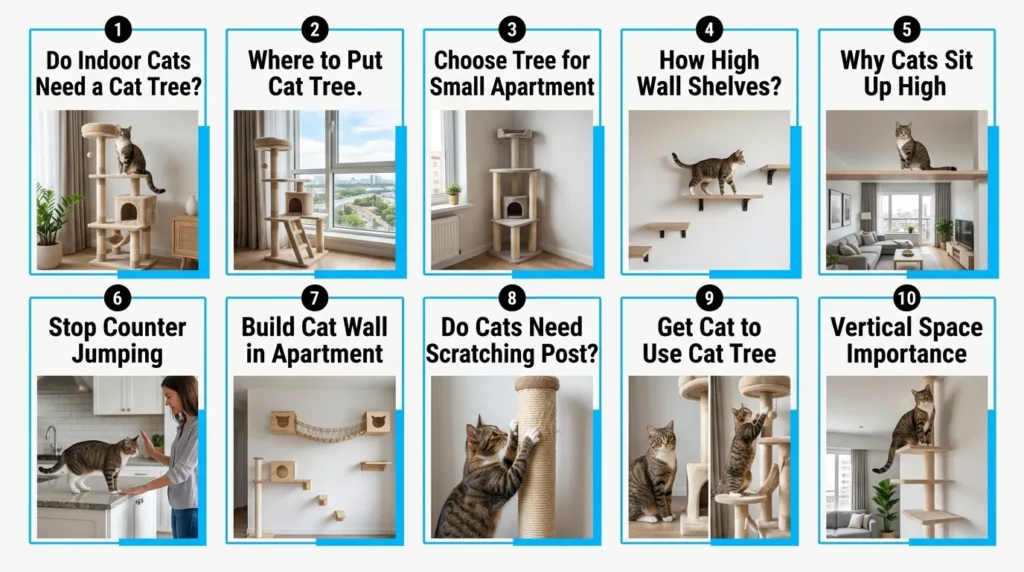 1
Do Indoor Cats Need a Cat Tree?

2
Where to Put Cat Tree.

3
Choose Tree for Small Apartment

4
How High Wall Shelves?

5
Why Cats Sit Up High

6
Stop Counter Jumping

7
Build Cat Wall in Apartment

8
Do Cats Need Scratching Post?

9
Get Cat to Use Cat Tree

10
Vertical Space Importance